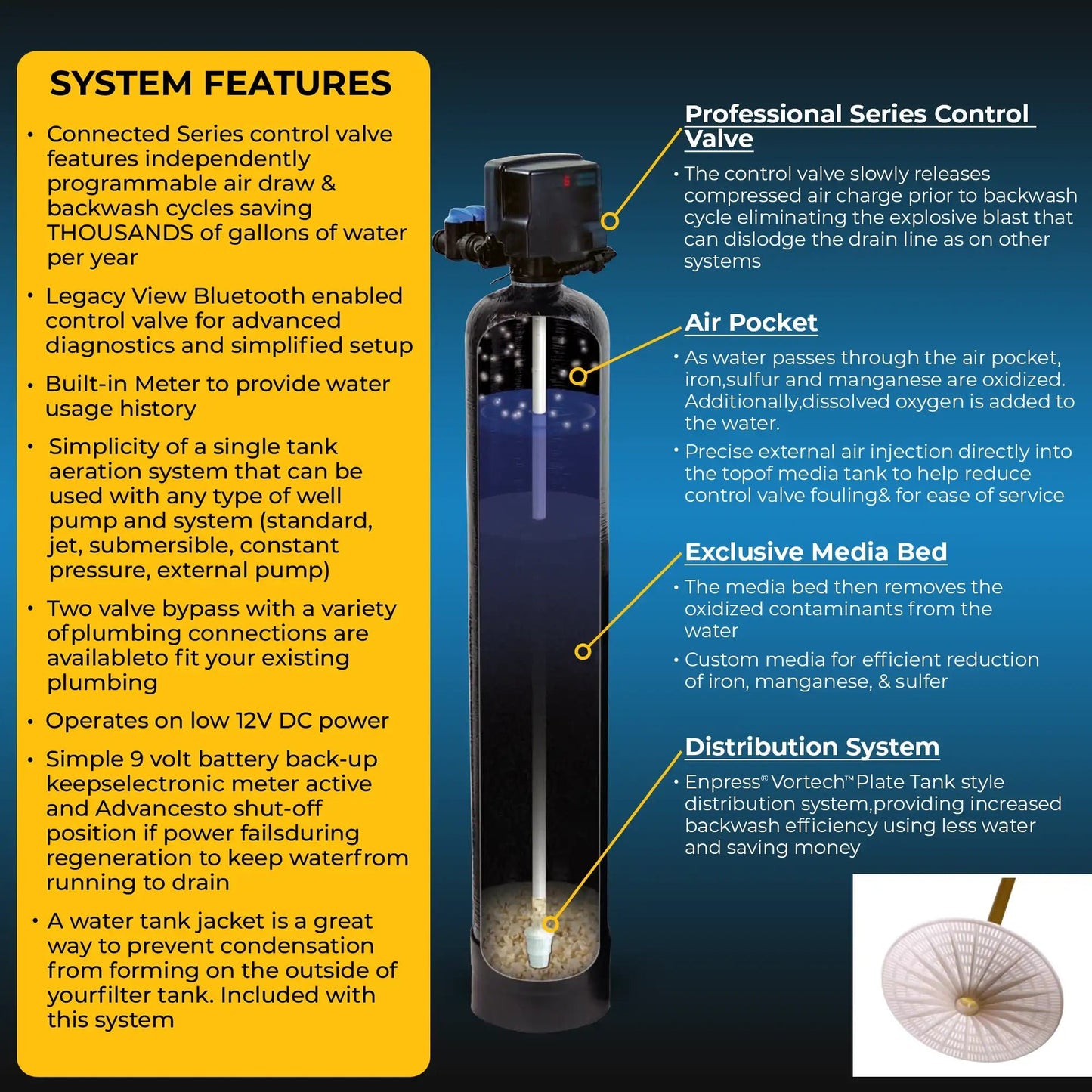 SYSTEM FEATURES

• Connected Series control valve features independently programmable air draw & backwash cycles saving THOUSANDS of gallons of water per year

• Legacy View Bluetooth enabled control valve for advanced diagnostics and simplified setup

• Built-in Meter to provide water usage history

• Simplicity of a single tank aeration system that can be used with any type of well pump and system (standard, jet, submersible, constant pressure, external pump)

• Two valve bypass with a variety ofplumbing connections are availableto fit your existing plumbing

• Operates on low 12V DC power

• Simple 9 volt battery back-up keepselectronic meter active and Advancesto shut-off position if power failsduring regeneration to keep waterfrom running to drain

• A water tank jacket is a great way to prevent condensation from forming on the outside of yourfilter tank. Included with this system

Professional Series Control Valve

• The control valve slowly releases compressed air charge prior to backwash cycle eliminating the explosive blast that can dislodge the drain line as on other systems

Air Pocket

• As water passes through the air pocket, iron,sulfur and manganese are oxidized. Additionally,dissolved oxygen is added to the water.

• Precise external air injection directly into the topof media tank to help reduce control valve fouling& for ease of service

Exclusive Media Bed

• The media bed then removes the oxidized contaminants from the water

• Custom media for efficient reduction of iron, manganese, & sulfer

Distribution System

• Enpress® Vortech™ Plate Tank style distribution system,providing increased backwash efficiency using less water and saving money